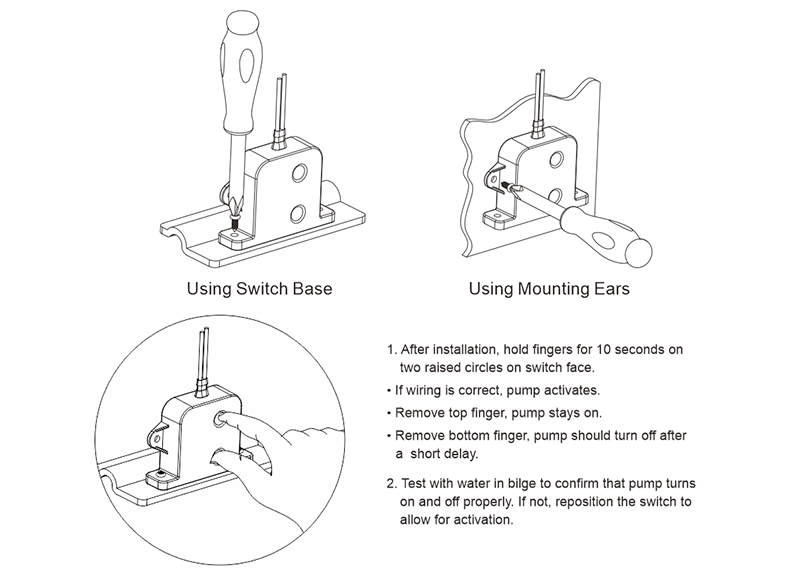 Using Switch Base

Using Mounting Ears

1. After installation, hold fingers for 10 seconds on two raised circles on switch face.

• If wiring is correct, pump activates.

• Remove top finger, pump stays on.

• Remove bottom finger, pump should turn off after a short delay.

2. Test with water in bilge to confirm that pump turns on and off properly. If not, reposition the switch to allow for activation.